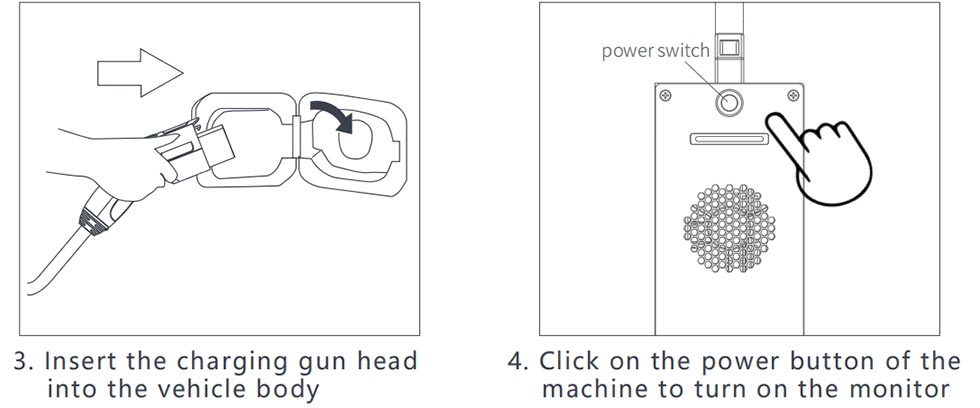 3. Insert the charging gun head into the vehicle body

power switch

4. Click on the power button of the machine to turn on the monitor